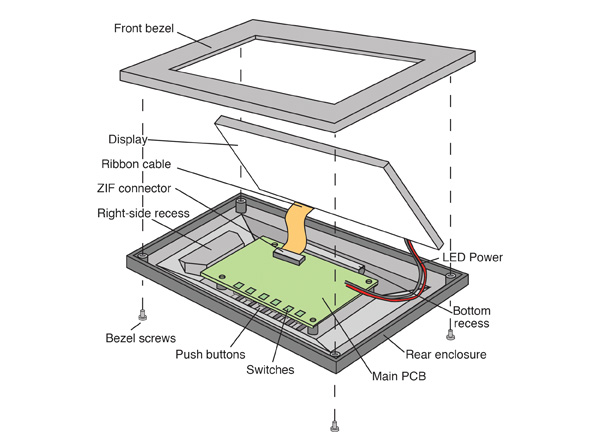 Front bezel
Display
Ribbon cable
ZIF connector
Right-side recess
LED Power
Bottom recess
Bezel screws
Push buttons
Switches
Main PCB
Rear enclosure